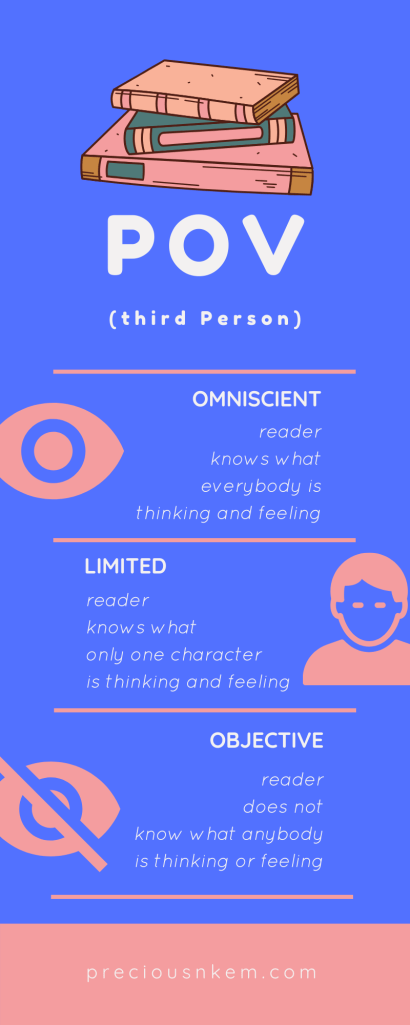 POV

(third Person)

OMNISCIENT

reader knows what everybody is thinking and feeling

LIMITED

reader knows what only one character is thinking and feeling

OBJECTIVE

reader does not know what anybody is thinking or feeling

preciousnkem.com