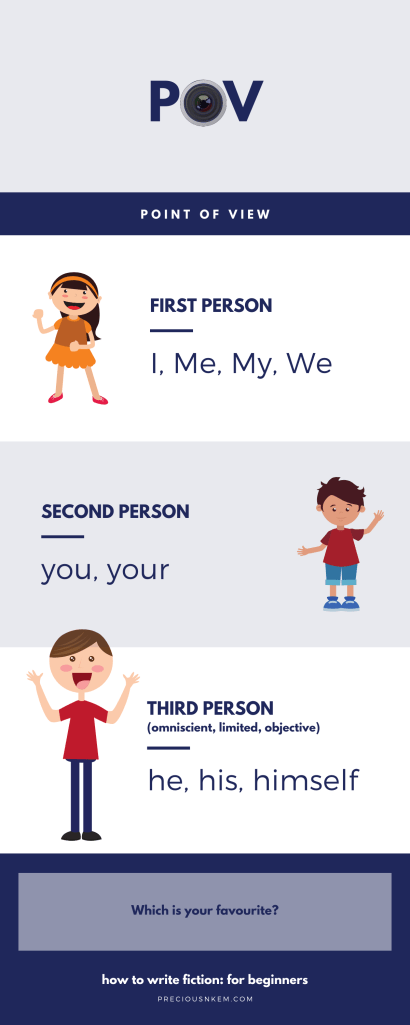 POV

POINT OF VIEW

FIRST PERSON

I, Me, My, We

SECOND PERSON

you, your

THIRD PERSON
(omniscient, limited, objective)

he, his, himself

Which is your favourite?

how to write fiction: for beginners

PRECIOUSNKEM.COM